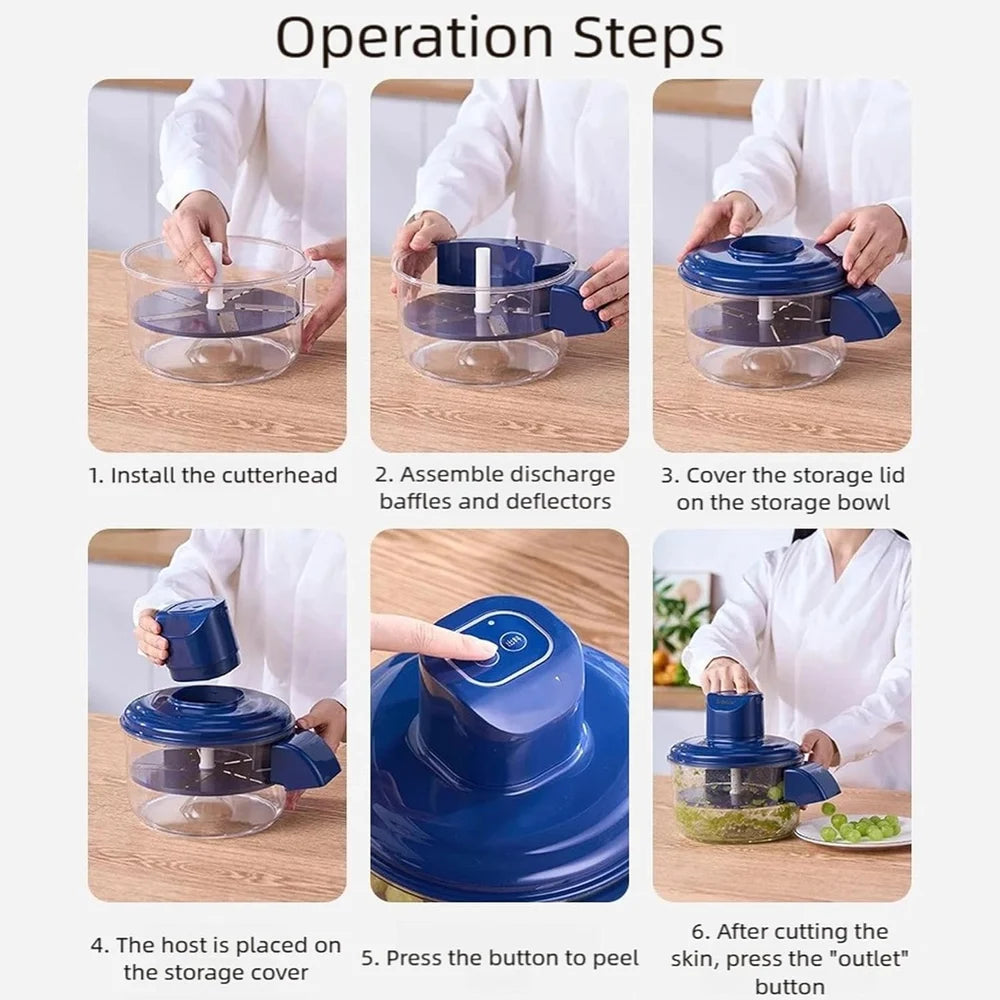 Operation Steps

1. Install the cutterhead

2. Assemble discharge baffles and deflectors

3. Cover the storage lid on the storage bowl

4. The host is placed on the storage cover

5. Press the button to peel

6. After cutting the skin, press the "outlet" button